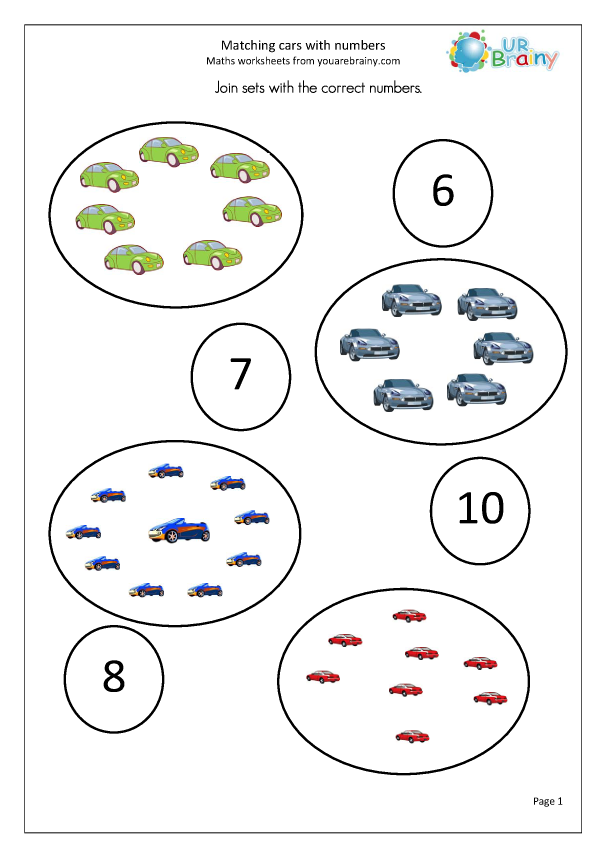 Matching cars with numbers
Maths worksheets from youarebrainy.com

UR Brainy

Join sets with the correct numbers.

6

7

10

8

Page 1