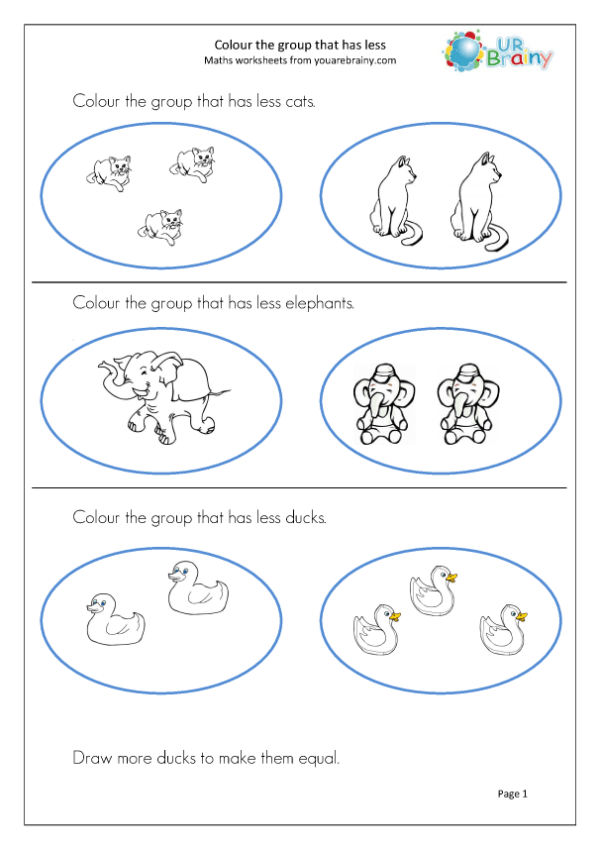 Colour the group that has less
Maths worksheets from youarebrainy.com

UR Brainy

Colour the group that has less cats.

Colour the group that has less elephants.

Colour the group that has less ducks.

Draw more ducks to make them equal.

Page 1