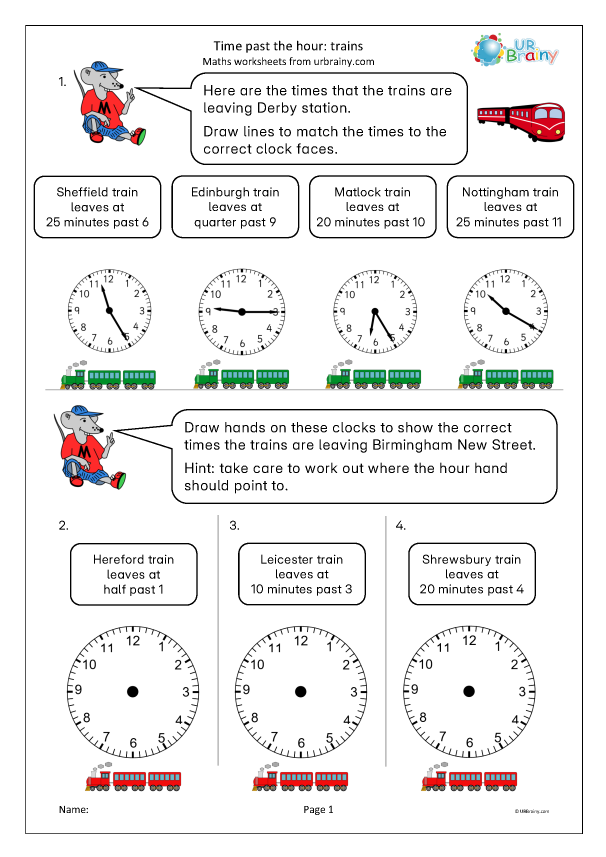 Time past the hour: trains
Maths worksheets from urbrainy.com

UR Brainy

1.

M

Here are the times that the trains are leaving Derby station.

Draw lines to match the times to the correct clock faces.

Sheffield train leaves at 25 minutes past 6

Edinburgh train leaves at quarter past 9

Matlock train leaves at 20 minutes past 10

Nottingham train leaves at 25 minutes past 11

12 1 2 3 4 5 6 7 8 9 10 11

12 1 2 3 4 5 6 7 8 9 10 11

12 1 2 3 4 5 6 7 8 9 10 11

12 1 2 3 4 5 6 7 8 9 10 11

M

Draw hands on these clocks to show the correct times the trains are leaving Birmingham New Street.

Hint: take care to work out where the hour hand should point to.

2.

Hereford train leaves at half past 1

12 1 2 3 4 5 6 7 8 9 10 11

3.

Leicester train leaves at 10 minutes past 3

12 1 2 3 4 5 6 7 8 9 10 11

4.

Shrewsbury train leaves at 20 minutes past 4

12 1 2 3 4 5 6 7 8 9 10 11

Name:

Page 1

© URBrainy.com