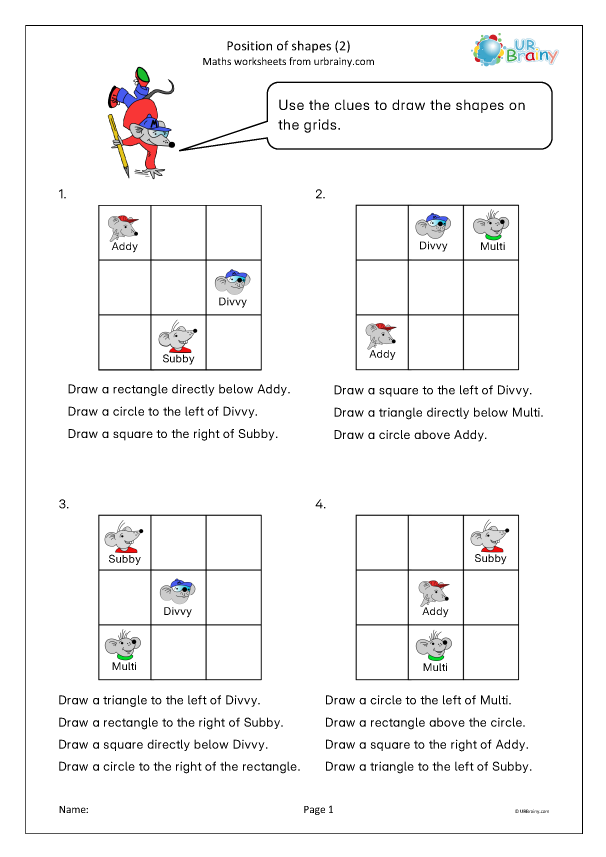 Position of shapes (2)
Maths worksheets from urbrainy.com

UR Brainy

Use the clues to draw the shapes on the grids.

1.

| Addy | | |
|---|---|---|
| | | Divvy |
| | Subby | |

Draw a rectangle directly below Addy.
Draw a circle to the left of Divvy.
Draw a square to the right of Subby.

2.

| | Divvy | Multi |
|---|---|---|
| | | |
| Addy | | |

Draw a square to the left of Divvy.
Draw a triangle directly below Multi.
Draw a circle above Addy.

3.

| Subby | | |
|---|---|---|
| | Divvy | |
| Multi | | |

Draw a triangle to the left of Divvy.
Draw a rectangle to the right of Subby.
Draw a square directly below Divvy.
Draw a circle to the right of the rectangle.

4.

| | | Subby |
|---|---|---|
| | Addy | |
| | Multi | |

Draw a circle to the left of Multi.
Draw a rectangle above the circle.
Draw a square to the right of Addy.
Draw a triangle to the left of Subby.

Name:
Page 1
© URBrainy.com